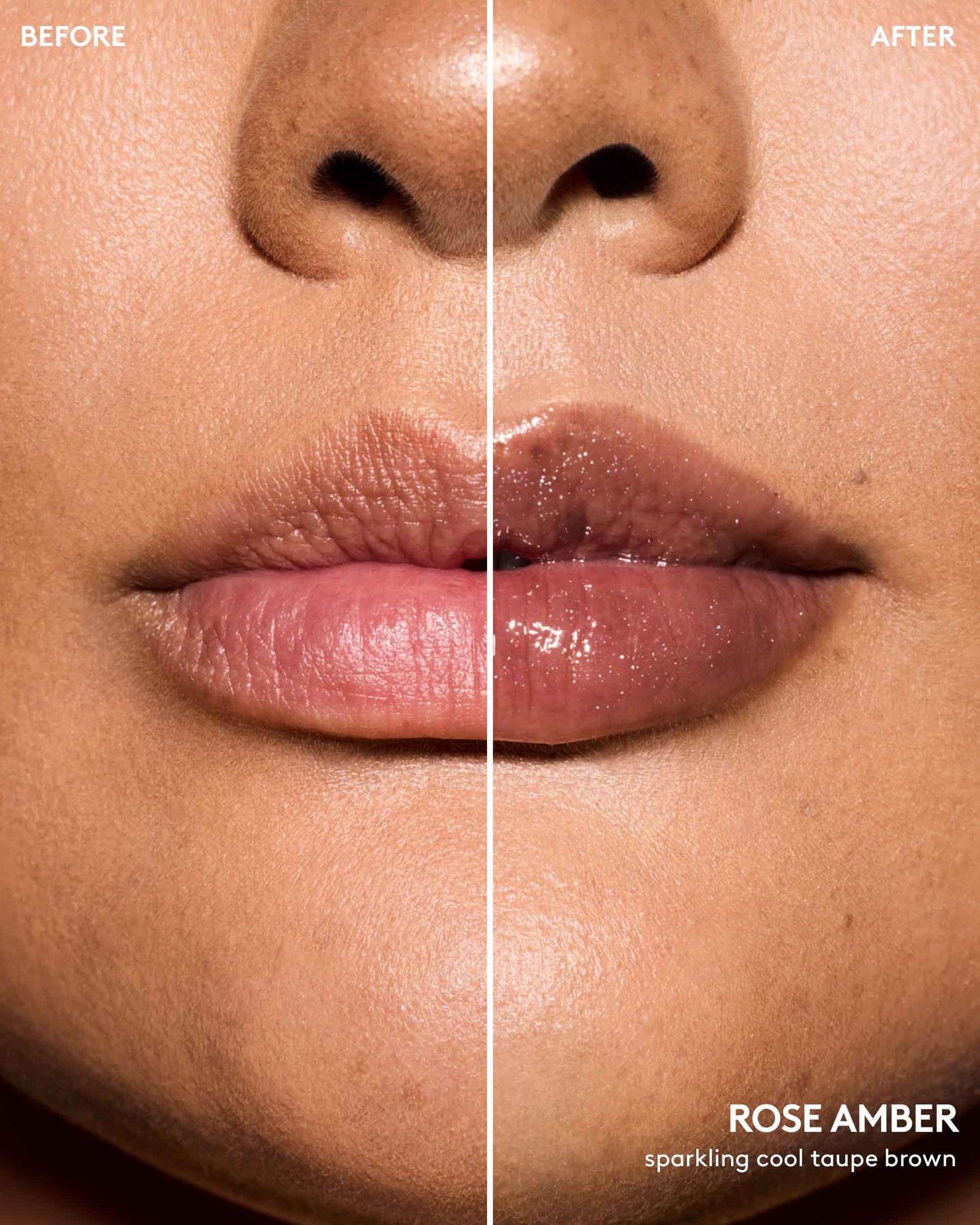 BEFORE

AFTER

ROSE AMBER
sparkling cool taupe brown