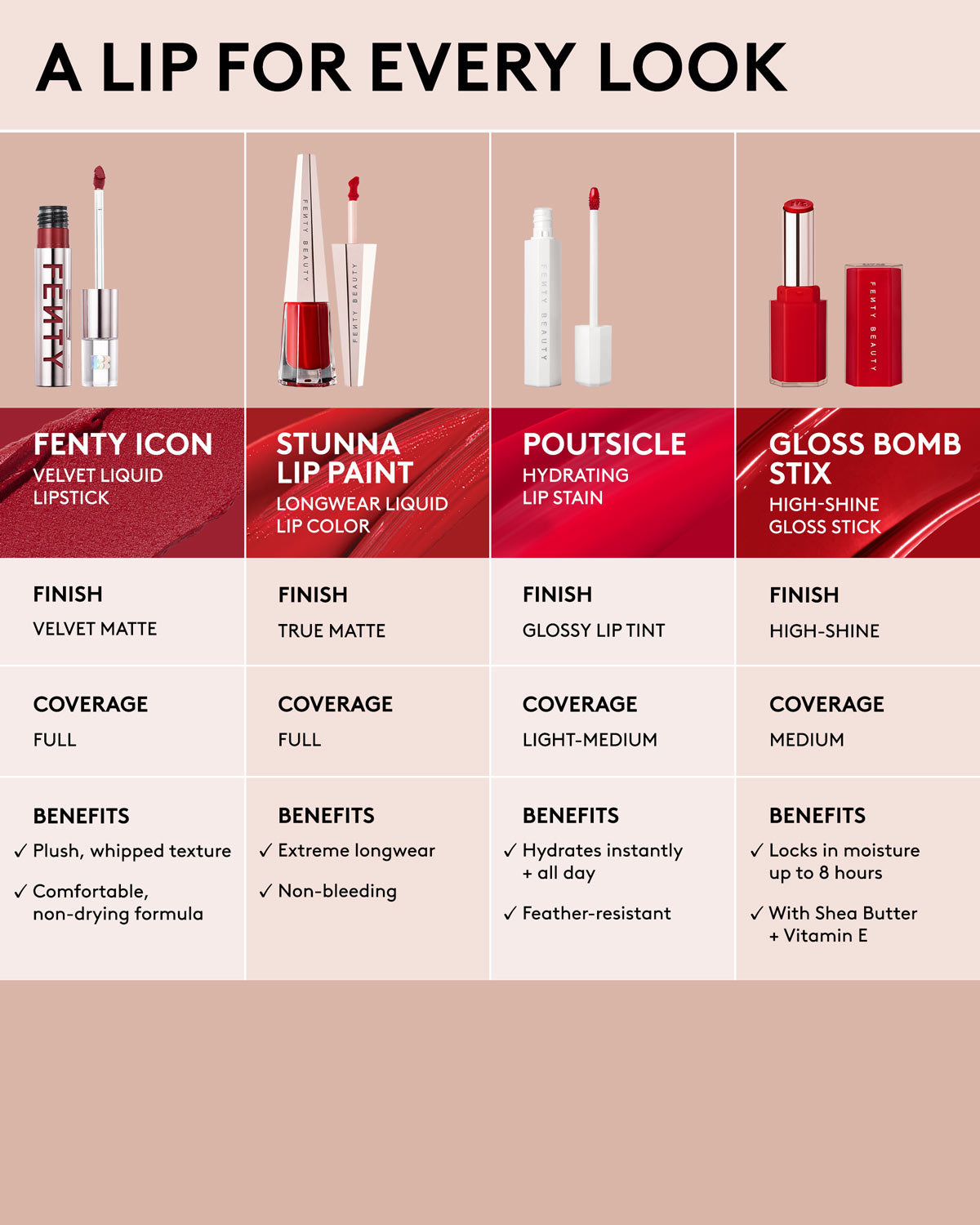 A LIP FOR EVERY LOOK

| FENTY | FENTY BEAUTY FENTY BEAUTY | FENTY BEAUTY | FENTY BEAUTY |
|---|---|---|---|
| FENTY ICON VELVET LIQUID LIPSTICK | STUNNA LIP PAINT LONGWEAR LIQUID LIP COLOR | POUTSICLE HYDRATING LIP STAIN | GLOSS BOMB STIX HIGH-SHINE GLOSS STICK |
| FINISH VELVET MATTE | FINISH TRUE MATTE | FINISH GLOSSY LIP TINT | FINISH HIGH-SHINE |
| COVERAGE FULL | COVERAGE FULL | COVERAGE LIGHT-MEDIUM | COVERAGE MEDIUM |
| BENEFITS ✓ Plush, whipped texture ✓ Comfortable, non-drying formula | BENEFITS ✓ Extreme longwear ✓ Non-bleeding | BENEFITS ✓ Hydrates instantly + all day ✓ Feather-resistant | BENEFITS ✓ Locks in moisture up to 8 hours ✓ With Shea Butter + Vitamin E |